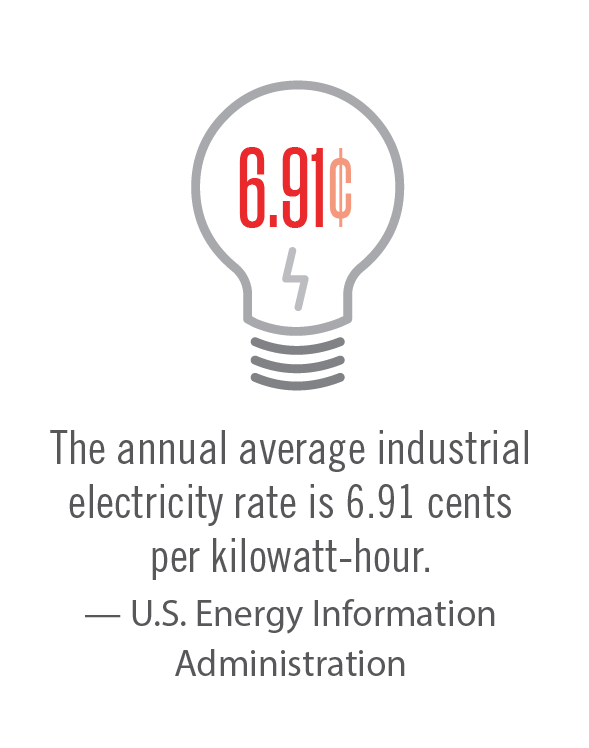 6.91¢

The annual average industrial electricity rate is 6.91 cents per kilowatt-hour.

— U.S. Energy Information Administration